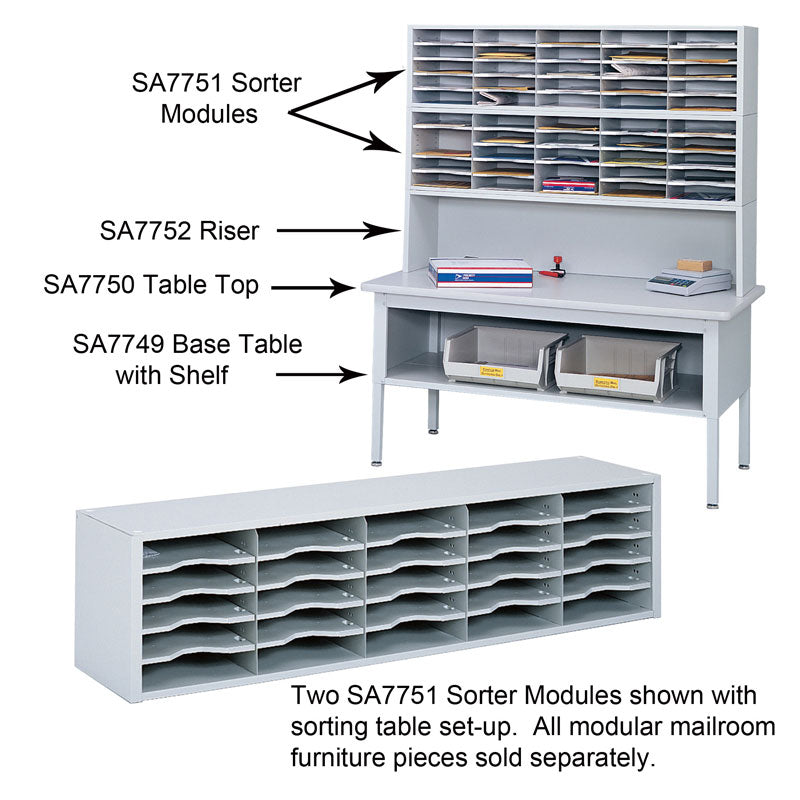 SA7751 Sorter Modules

SA7752 Riser

SA7750 Table Top

SA7749 Base Table with Shelf

Two SA7751 Sorter Modules shown with sorting table set-up. All modular mailroom furniture pieces sold separately.