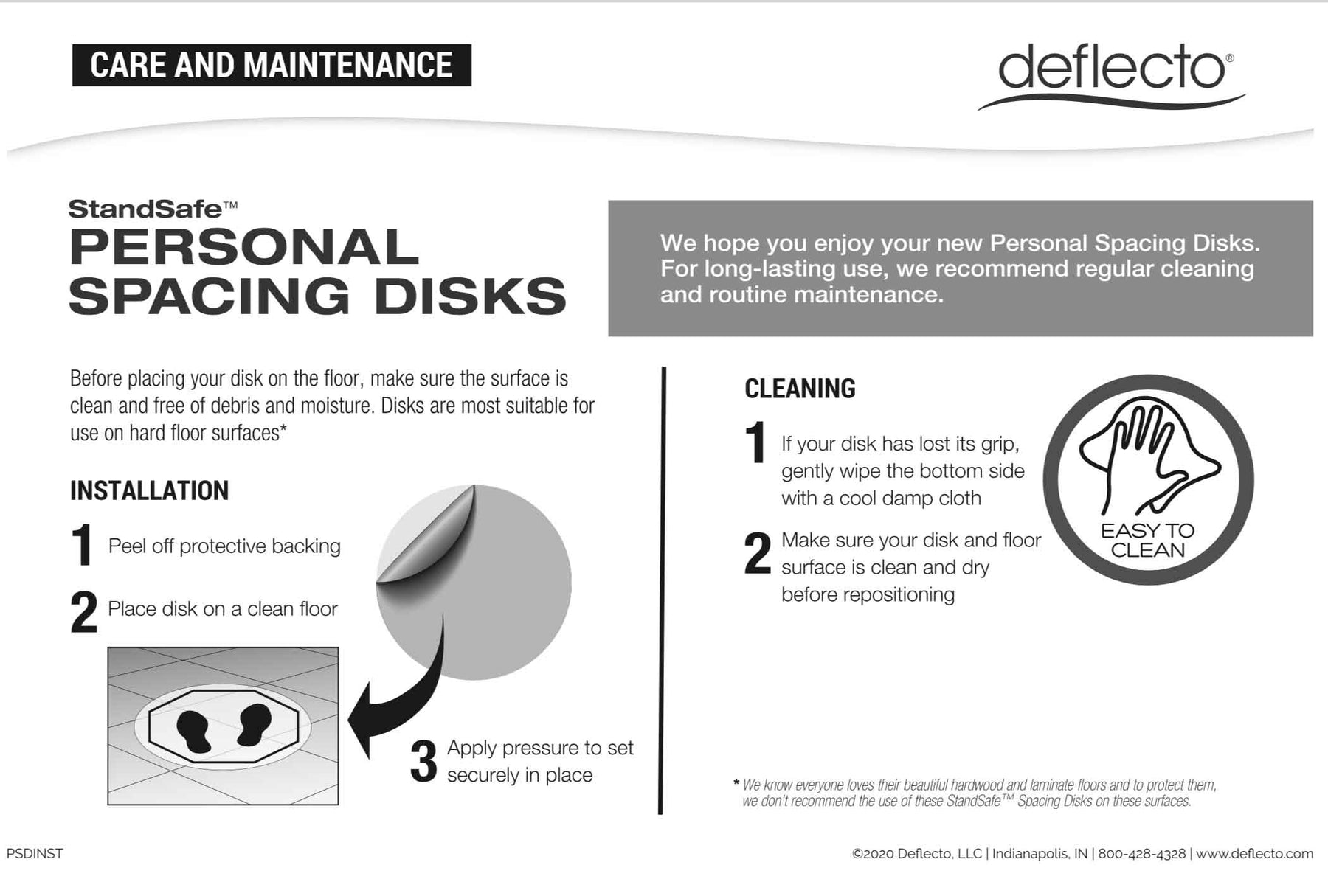 CARE AND MAINTENANCE

deflecto®

StandSafe™
PERSONAL SPACING DISKS

We hope you enjoy your new Personal Spacing Disks. For long-lasting use, we recommend regular cleaning and routine maintenance.

Before placing your disk on the floor, make sure the surface is clean and free of debris and moisture. Disks are most suitable for use on hard floor surfaces*

INSTALLATION

1 Peel off protective backing

2 Place disk on a clean floor

3 Apply pressure to set securely in place

CLEANING

1 If your disk has lost its grip, gently wipe the bottom side with a cool damp cloth

2 Make sure your disk and floor surface is clean and dry before repositioning

EASY TO CLEAN

* We know everyone loves their beautiful hardwood and laminate floors and to protect them, we don't recommend the use of these StandSafe™ Spacing Disks on these surfaces.

PSDINST

©2020 Deflecto, LLC | Indianapolis, IN | 800-428-4328 | www.deflecto.com